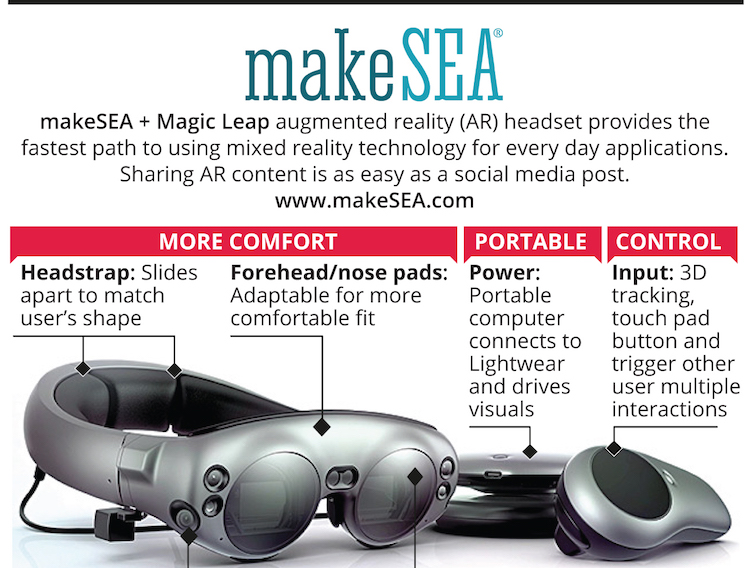 makeSEA®

makeSEA + Magic Leap augmented reality (AR) headset provides the fastest path to using mixed reality technology for every day applications. Sharing AR content is as easy as a social media post.
www.makeSEA.com

MORE COMFORT

Headstrap: Slides apart to match user's shape

Forehead/nose pads: Adaptable for more comfortable fit

PORTABLE

Power: Portable computer connects to Lightwear and drives visuals

CONTROL

Input: 3D tracking, touch pad button and trigger other user multiple interactions